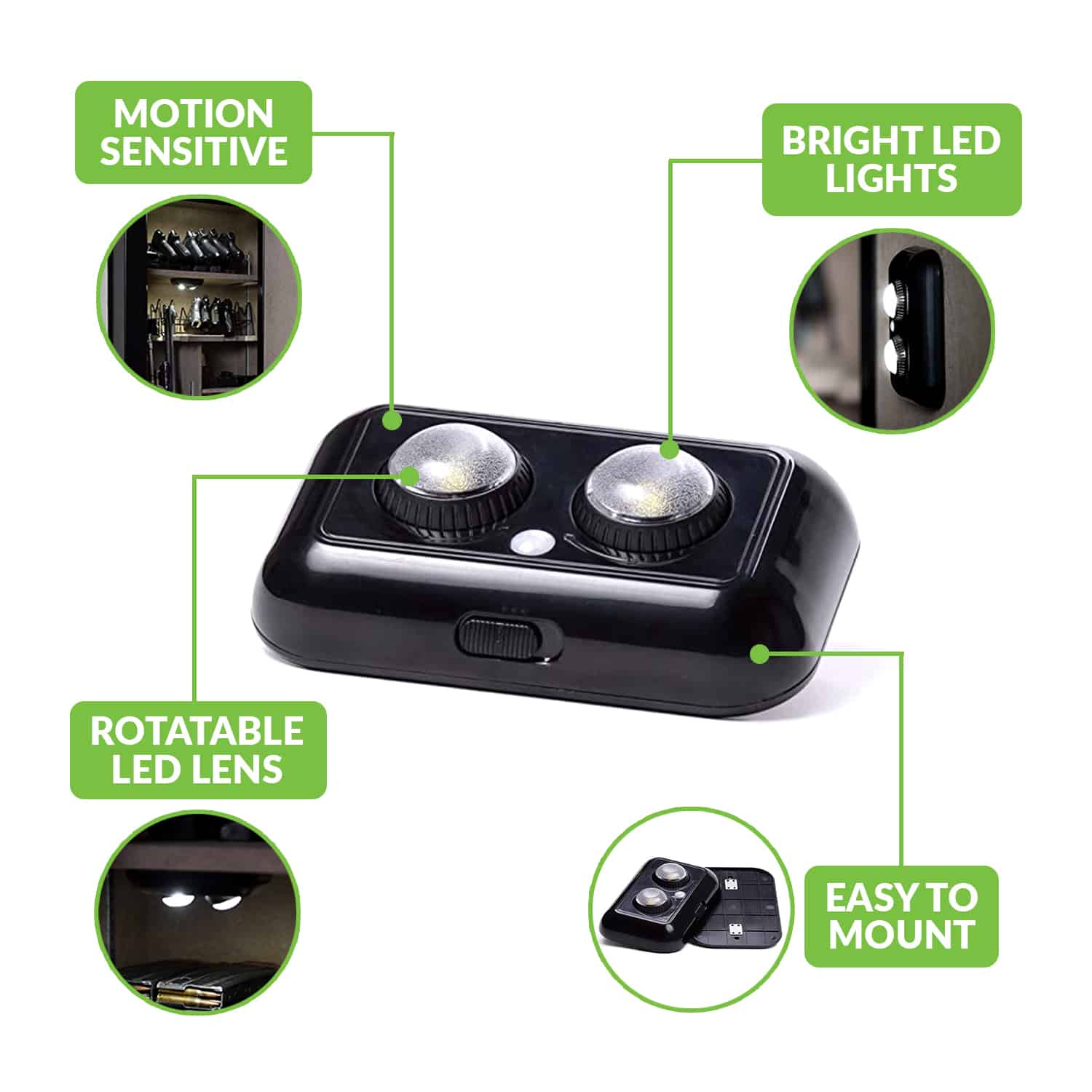 MOTION SENSITIVE

BRIGHT LED LIGHTS

ROTATABLE LED LENS

EASY TO MOUNT